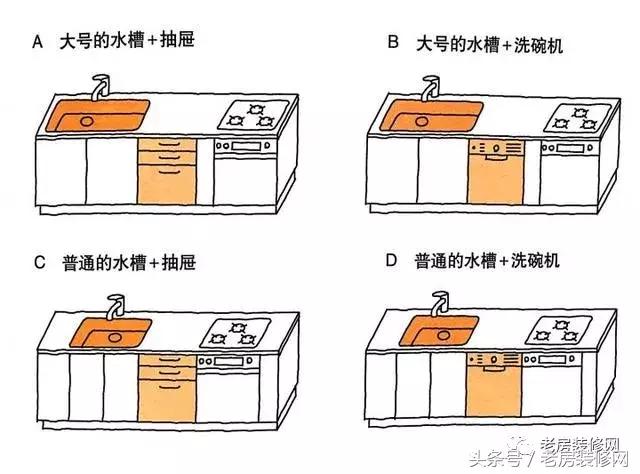 A 大号的水槽+抽屉

B 大号的水槽+洗碗机

C 普通的水槽+抽屉

D 普通的水槽+洗碗机

老房装修网

头条号 / 老房装修网