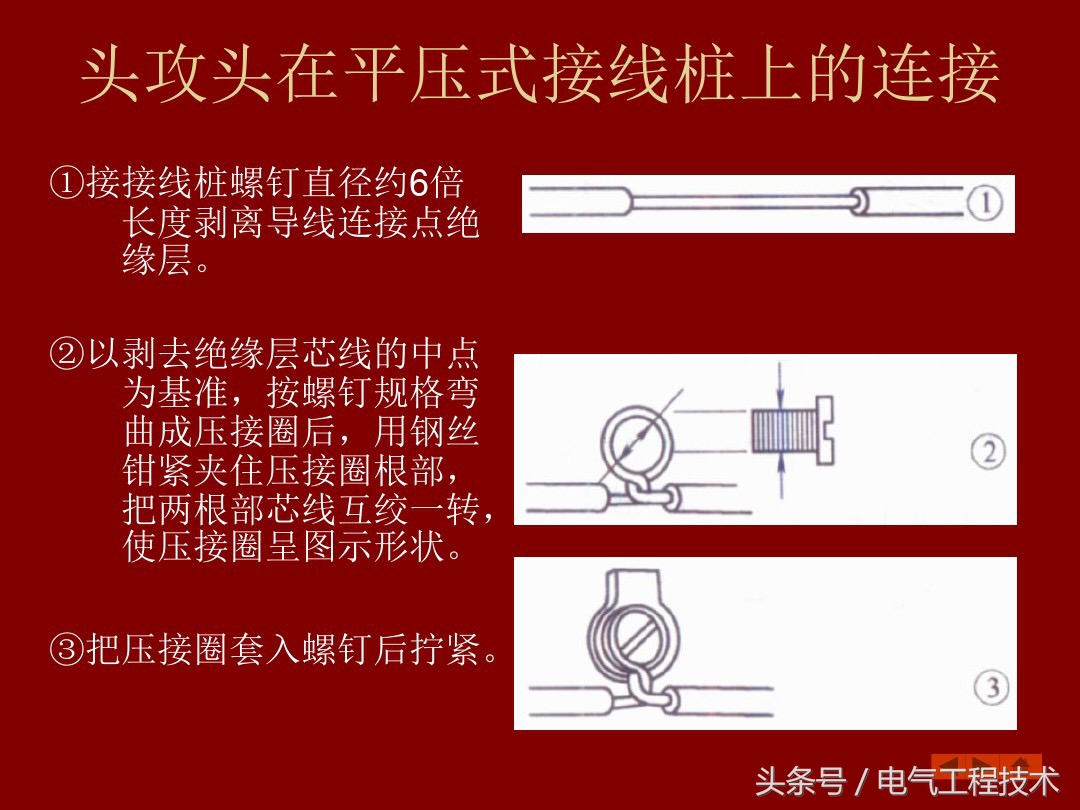 头攻头在平压式接线桩上的连接

①接接线桩螺钉直径约6倍长度剥离导线连接点绝缘层。

②以剥去绝缘层芯线的中点为基准，按螺钉规格弯曲成压接圈后，用钢丝钳紧夹住压接圈根部，把两根部芯线互绞一转，使压接圈呈图示形状。

③把压接圈套入螺钉后拧紧。

①

②

③

头条号 / 电气工程技术