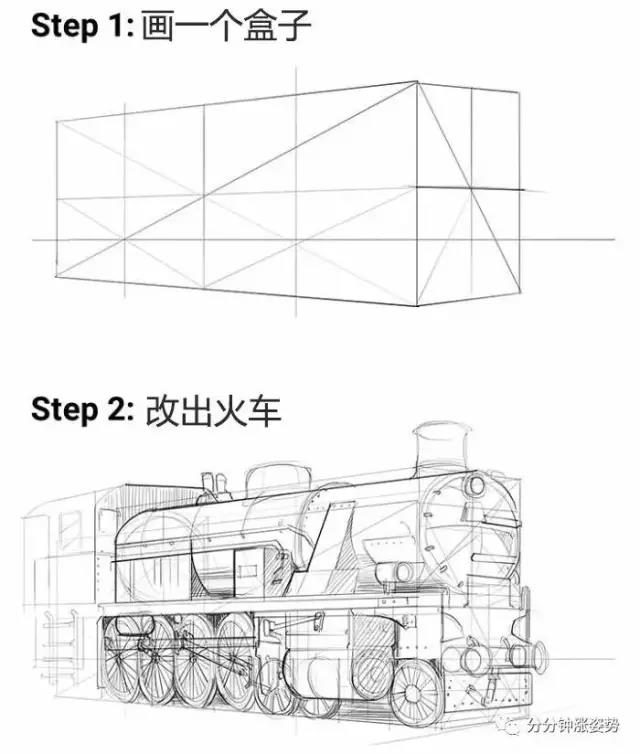 Step 1: 画一个盒子

Step 2: 改出火车

分分钟涨姿势