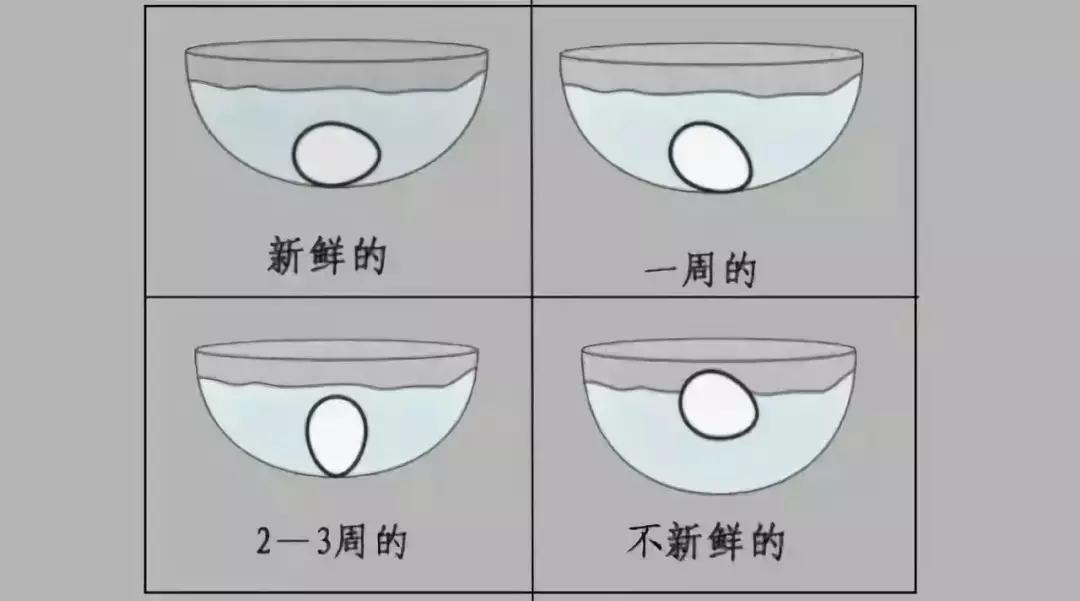 新鲜的

一周的

2—3周的

不新鲜的