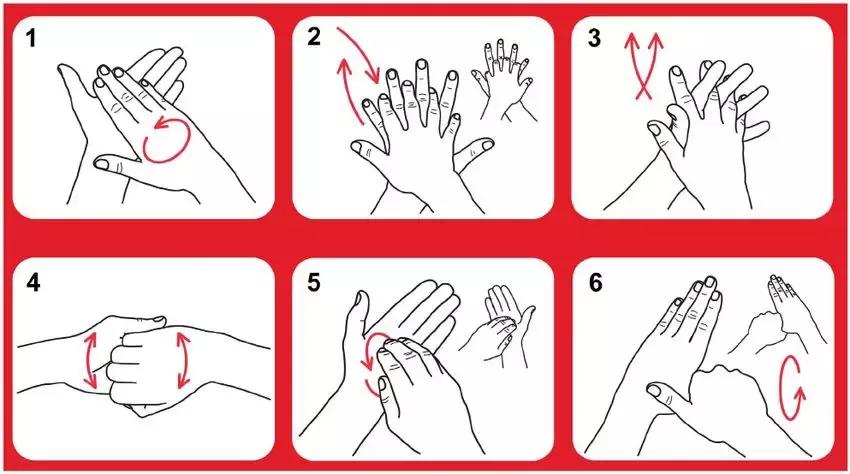 1
2
3
4
5
6