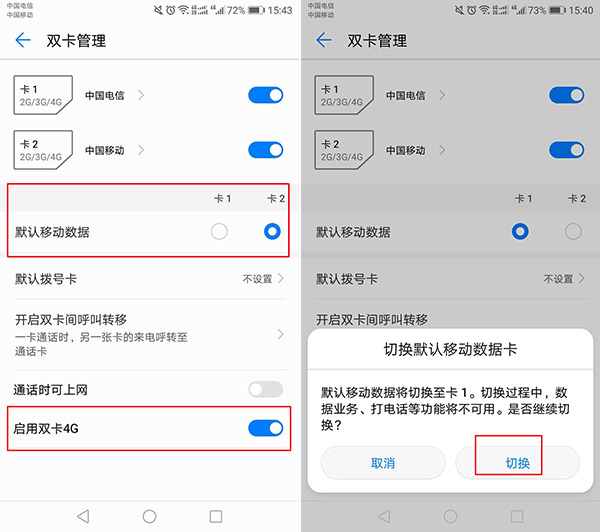 中国电信
中国移动
72% 15:43

双卡管理

卡 1
2G/3G/4G
中国电信

卡 2
2G/3G/4G
中国移动

卡 1 卡 2
默认移动数据

默认拨号卡 不设置

开启双卡间呼叫转移
一卡通话时，另一张卡的来电呼转至通话卡

通话时可上网

启用双卡4G

中国电信
中国移动
73% 15:40

双卡管理

卡 1
2G/3G/4G
中国电信

卡 2
2G/3G/4G
中国移动

卡 1 卡 2
默认移动数据

默认拨号卡 不设置

开启双卡间呼叫转移

切换默认移动数据卡

默认移动数据将切换至卡 1。切换过程中，数据业务、打电话等功能将不可用。是否继续切换？

取消
切换