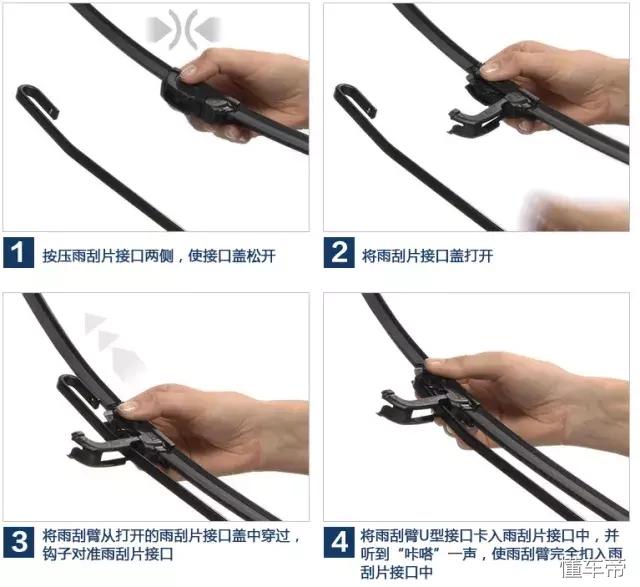 1 按压雨刮片接口两侧，使接口盖松开

2 将雨刮片接口盖打开

3 将雨刮臂从打开的雨刮片接口盖中穿过，钩子对准雨刮片接口

4 将雨刮臂U型接口卡入雨刮片接口中，并听到“咔嗒”一声，使雨刮臂完全扣入雨刮片接口中

懂车帝