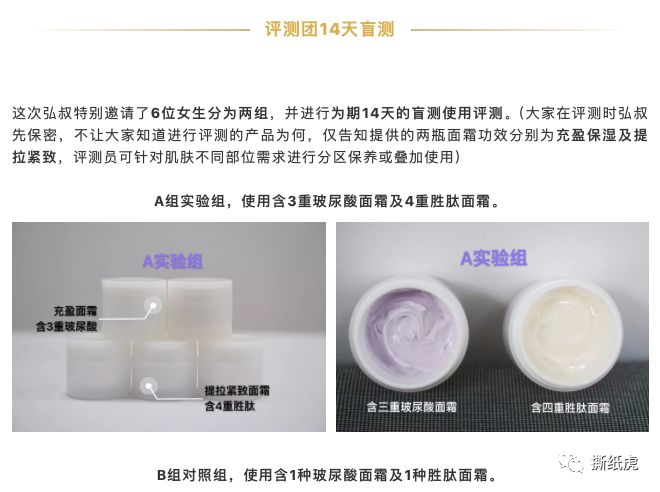 评测团14天盲测

这次弘叔特别邀请了6位女生分为两组，并进行为期14天的盲测使用评测。（大家在评测时弘叔先保密，不让大家知道进行评测的产品为何，仅告知提供的两瓶面霜功效分别为充盈保湿及提拉紧致，评测员可针对肌肤不同部位需求进行分区保养或叠加使用）

A组实验组，使用含3重玻尿酸面霜及4重胜肽面霜。

A实验组

充盈面霜
含3重玻尿酸

提拉紧致面霜
含4重胜肽

A实验组

含三重玻尿酸面霜

含四重胜肽面霜

撕纸虎

B组对照组，使用含1种玻尿酸面霜及1种胜肽面霜。