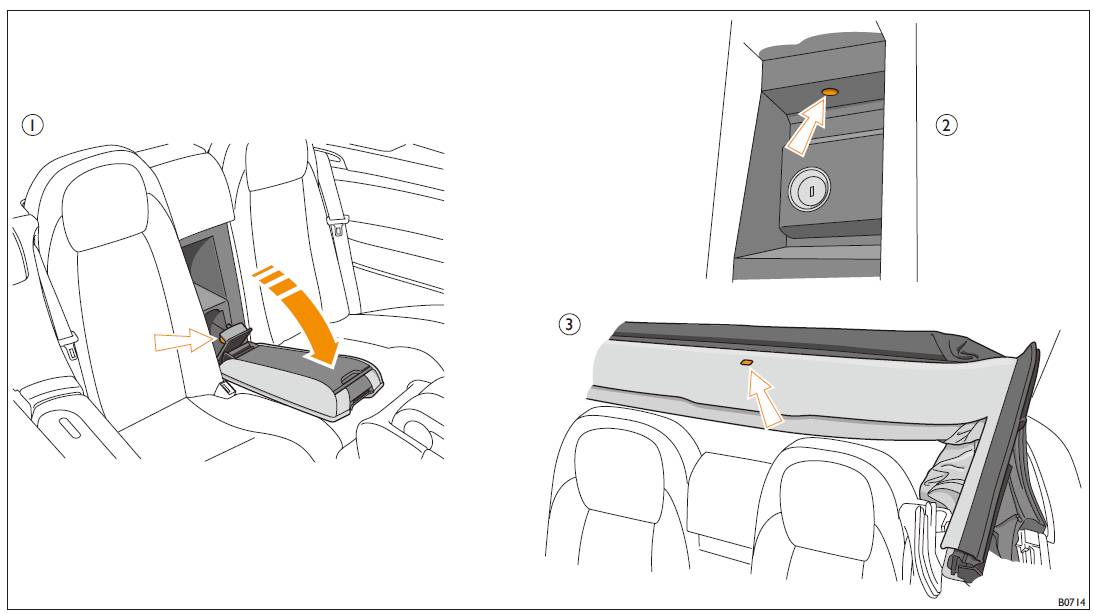 1

2

3

B0714