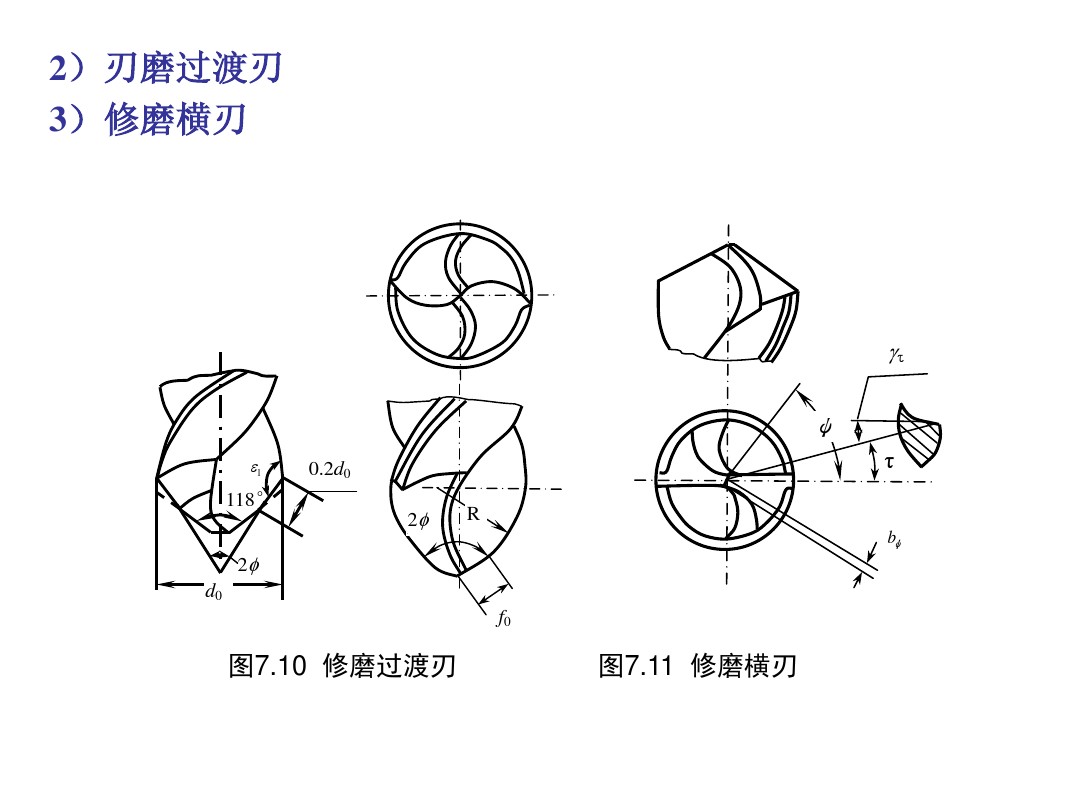 2）刃磨过渡刃
3）修磨横刃

$\varepsilon_1$
$0.2d_0$
$118°$
$2\phi$
$d_0$

$2\phi$
R
$f_0$

$\gamma_\tau$
$\psi$
$\tau$
$b_\psi$

图7.10 修磨过渡刃

图7.11 修磨横刃