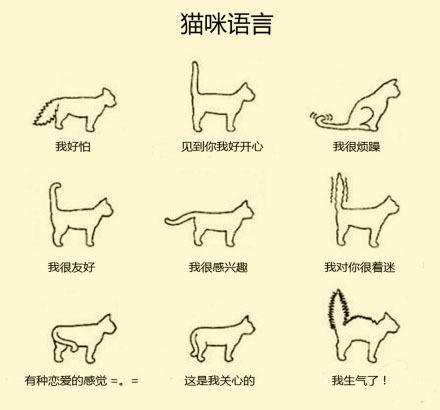 猫咪语言

我好怕

见到你我好开心

我很烦躁

我很友好

我很感兴趣

我对你很着迷

有种恋爱的感觉 =。=

这是我关心的

我生气了！