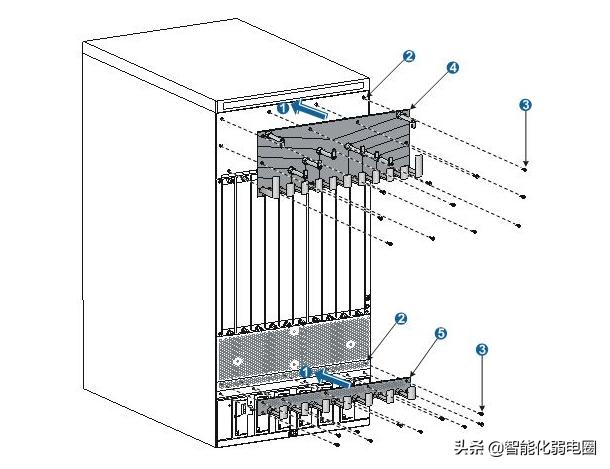 2
4
1
3
2
5
3
1
头条 @智能化弱电圈