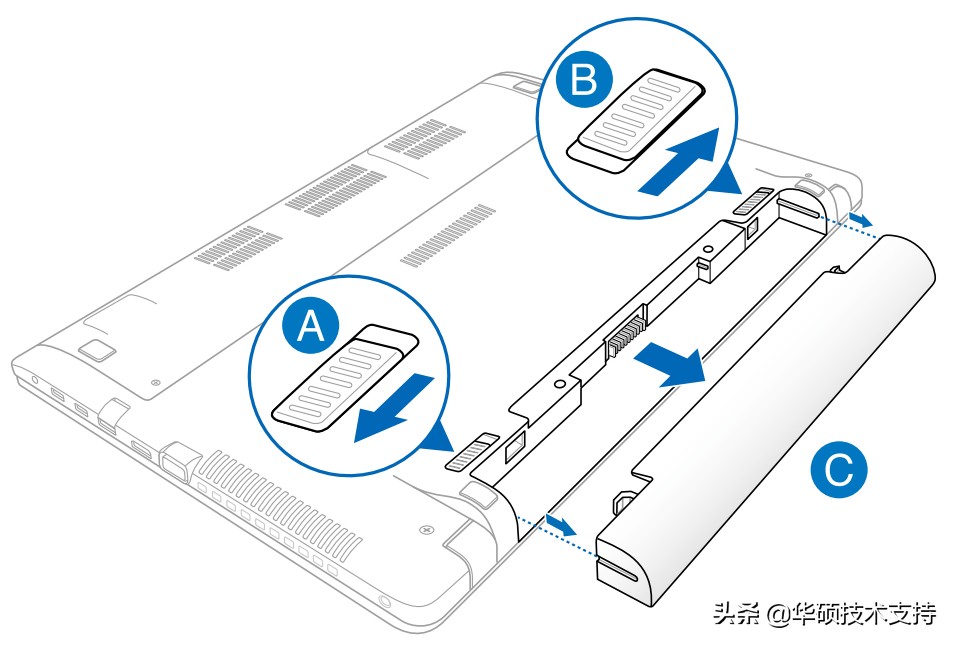 B

A

C

头条 @华硕技术支持