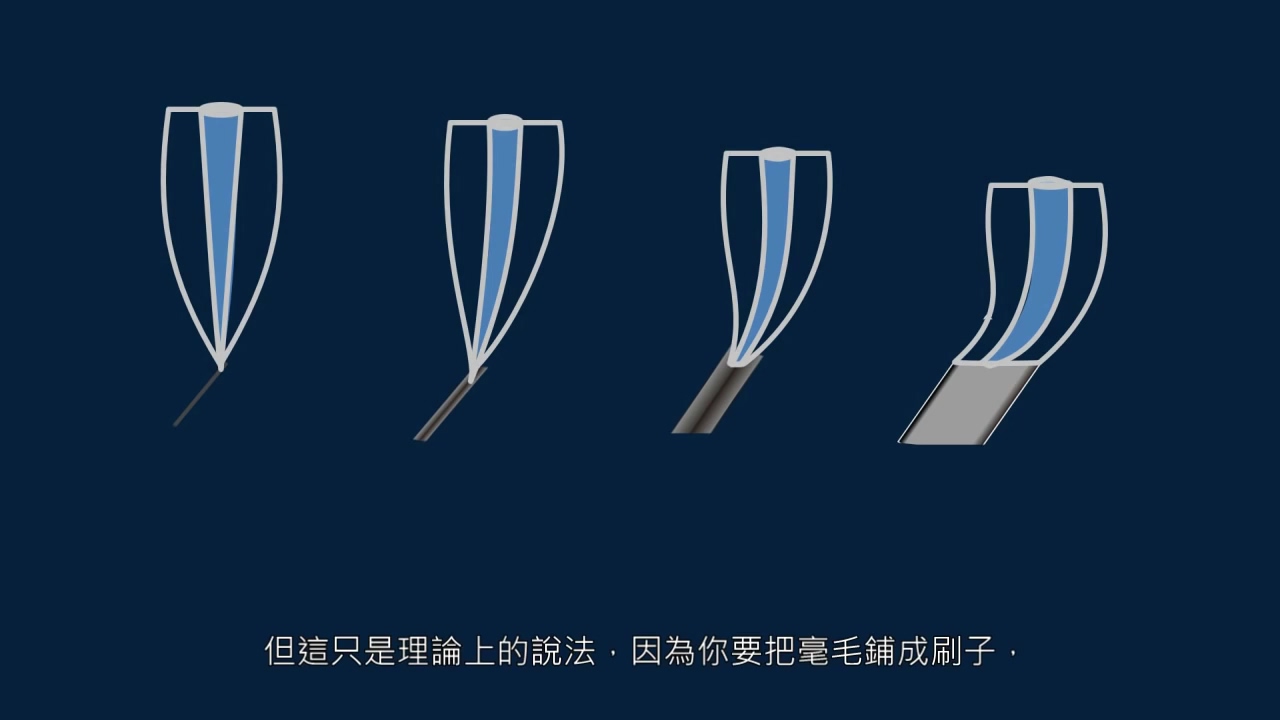 但這只是理論上的說法，因為你要把毫毛鋪成刷子，