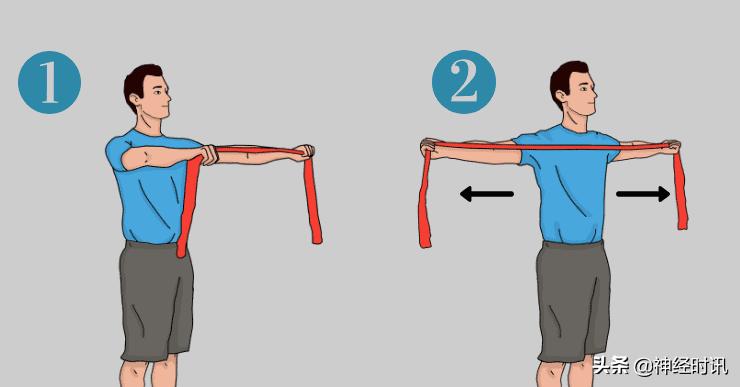 1

2

头条 @神经时讯