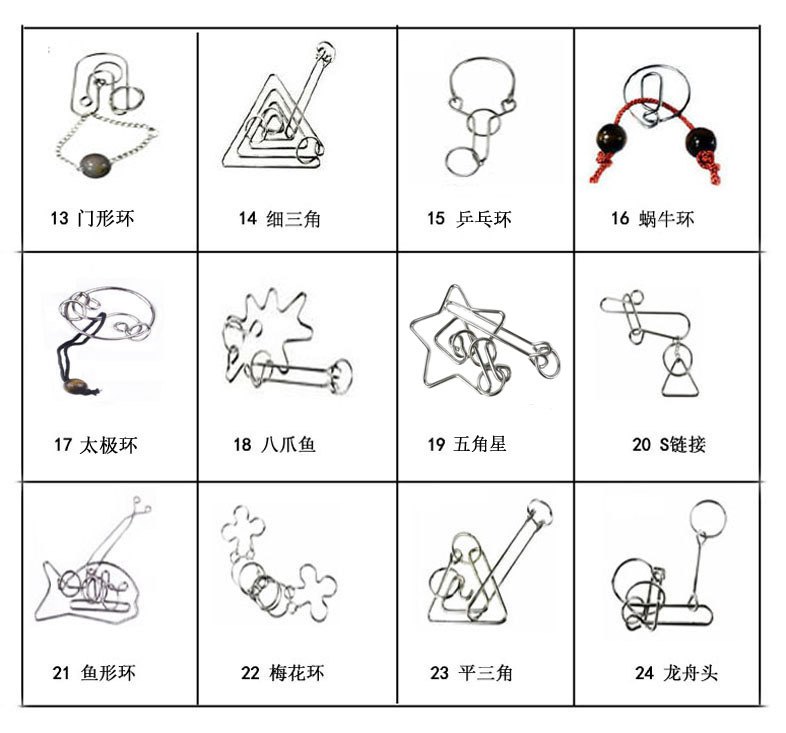 | 13 门形环 | 14 细三角 | 15 乒乓环 | 16 蜗牛环 |
|---|---|---|---|
| 17 太极环 | 18 八爪鱼 | 19 五角星 | 20 S链接 |
| 21 鱼形环 | 22 梅花环 | 23 平三角 | 24 龙舟头 |