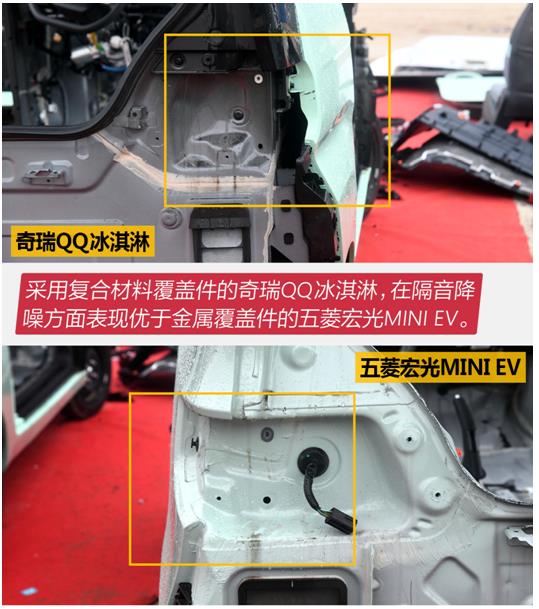 奇瑞QQ冰淇淋

采用复合材料覆盖件的奇瑞QQ冰淇淋，在隔音降噪方面表现优于金属覆盖件的五菱宏光MINI EV。

五菱宏光MINI EV