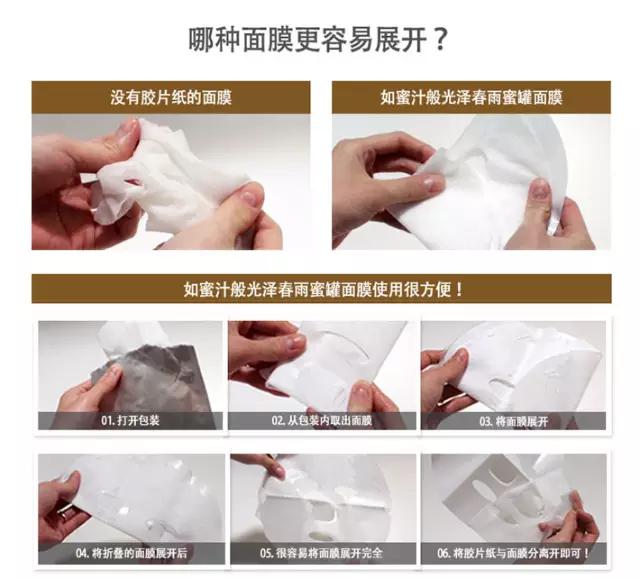 哪种面膜更容易展开？

没有胶片纸的面膜

如蜜汁般光泽春雨蜜罐面膜

如蜜汁般光泽春雨蜜罐面膜使用很方便！

01. 打开包装

02. 从包装内取出面膜

03. 将面膜展开

04. 将折叠的面膜展开后

05. 很容易将面膜展开完全

06. 将胶片纸与面膜分离开即可！