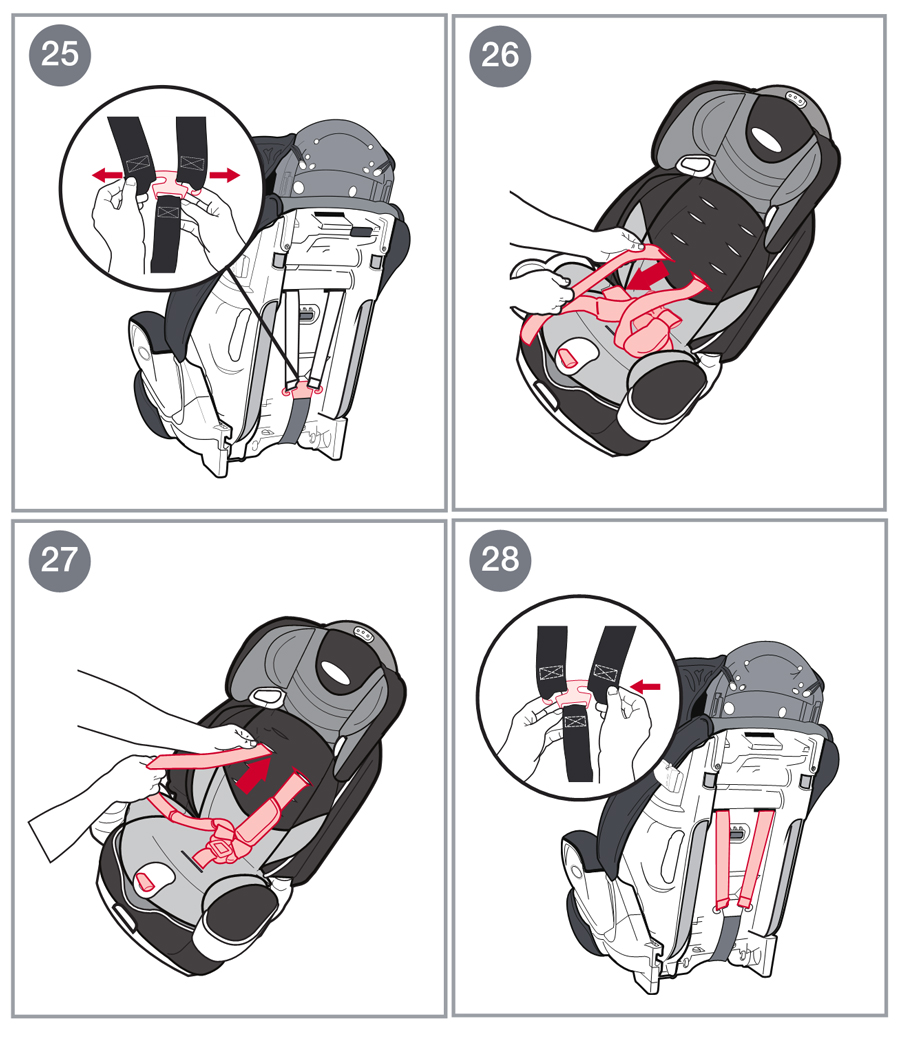 25

26

27

28