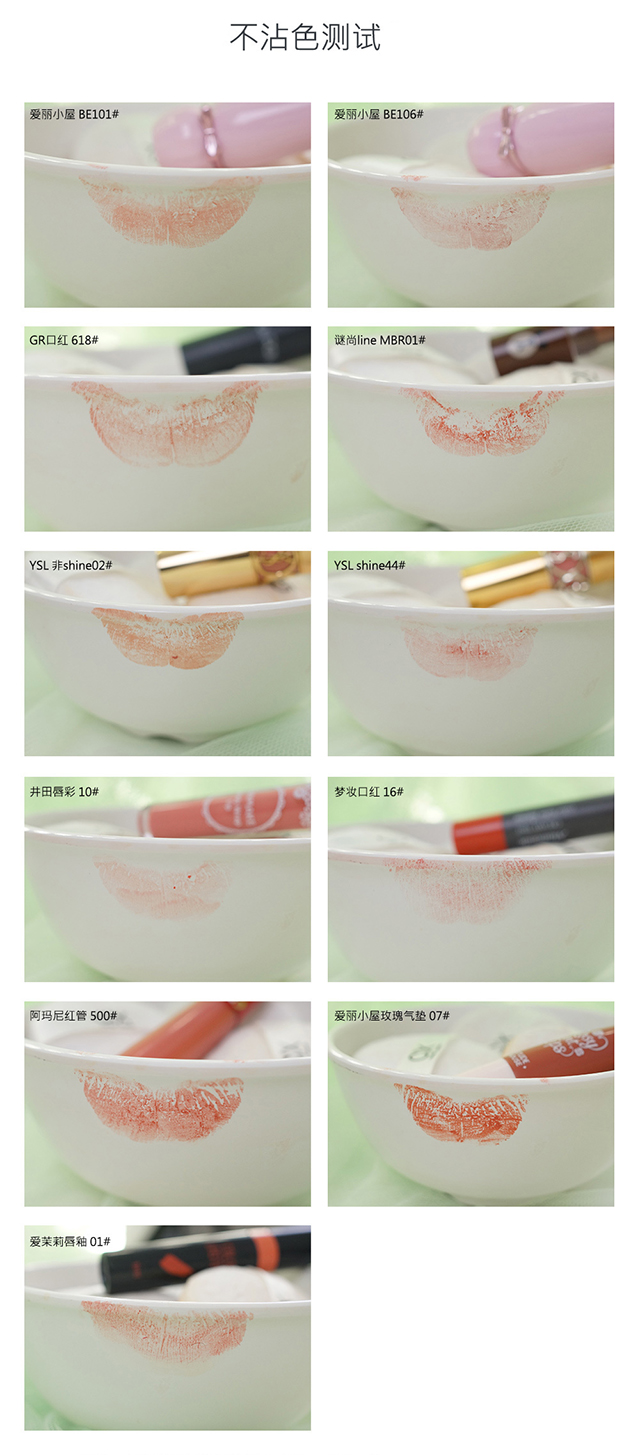 不沾色测试

爱丽小屋 BE101#

爱丽小屋 BE106#

GR口红 618#

谜尚line MBR01#

YSL 非shine02#

YSL shine44#

井田唇彩 10#

梦妆口红 16#

阿玛尼红管 500#

爱丽小屋玫瑰气垫 07#

爱茉莉唇釉 01#