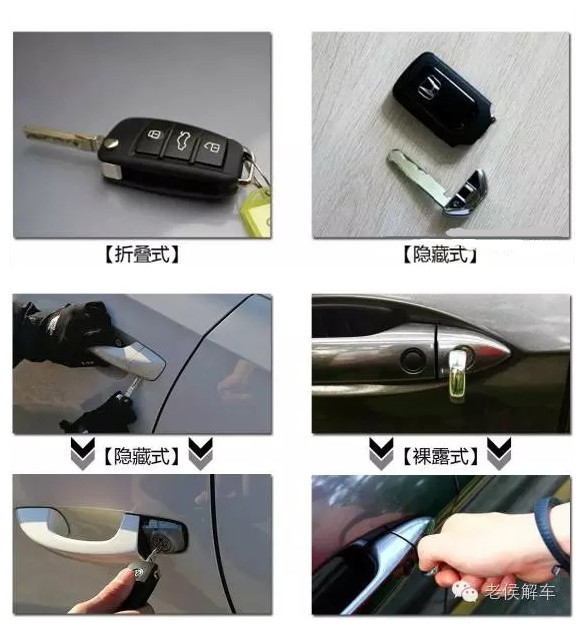 【折叠式】

【隐藏式】

【隐藏式】

【裸露式】

老侯解车