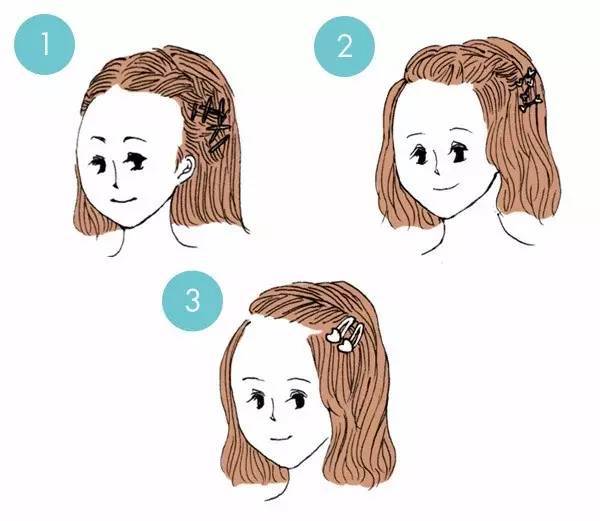 1

2

3