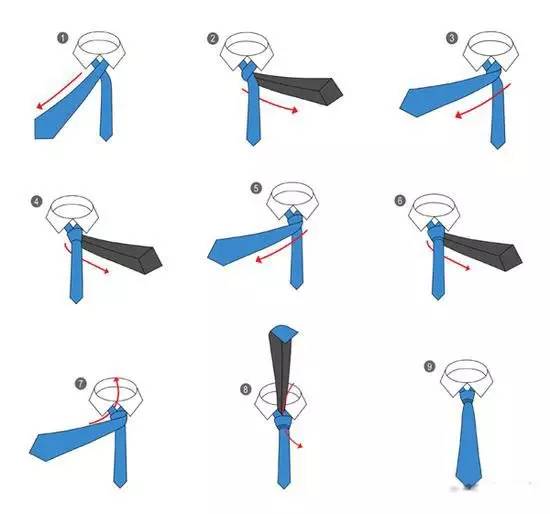 1
2
3
4
5
6
7
8
9