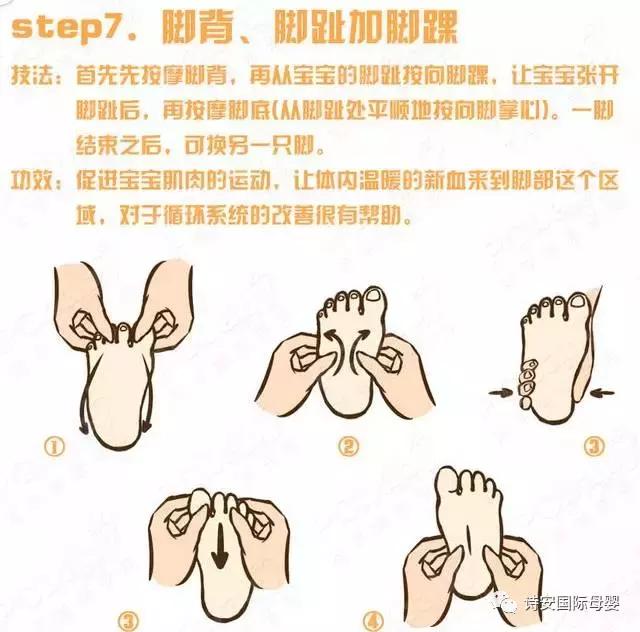 step7. 脚背、脚趾加脚踝

技法：首先先按摩脚背，再从宝宝的脚趾按向脚踝，让宝宝张开脚趾后，再按摩脚底(从脚趾处平顺地按向脚掌心)。一脚结束之后，可换另一只脚。

功效：促进宝宝肌肉的运动，让体内温暖的新血来到脚部这个区域，对于循环系统的改善很有帮助。

①

②

③

③

④

诗安国际母婴