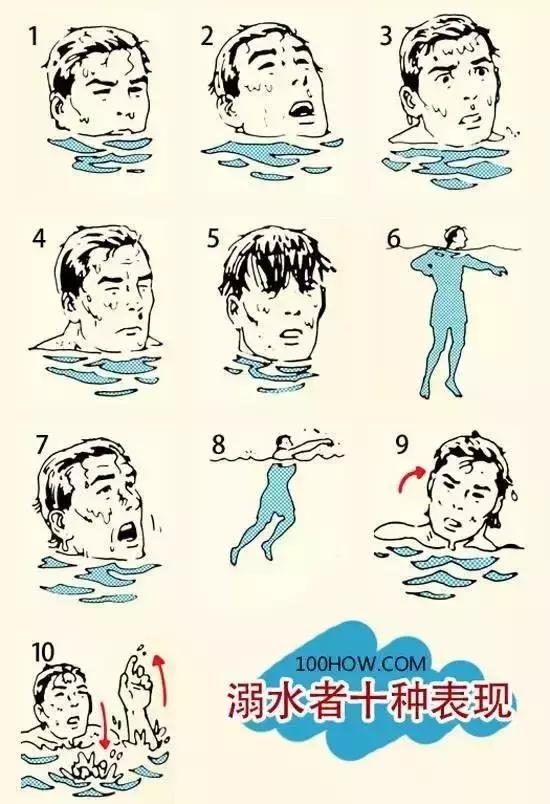 1

2

3

4

5

6

7

8

9

10

100HOW.COM

溺水者十种表现