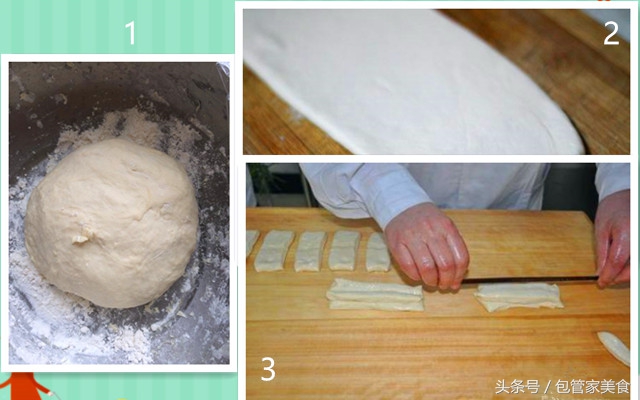 1

2

3

头条号 / 包管家美食