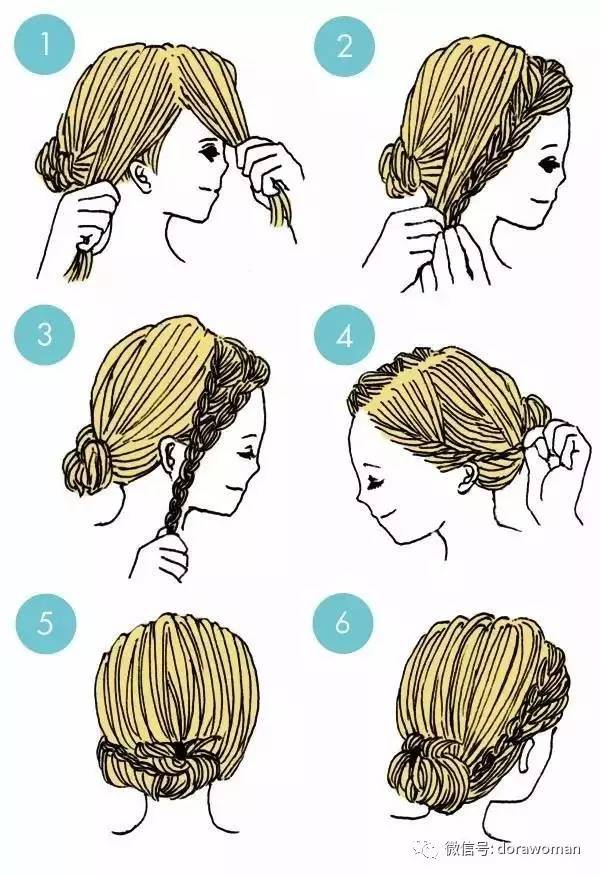 1

2

3

4

5

6

微信号: dorawoman