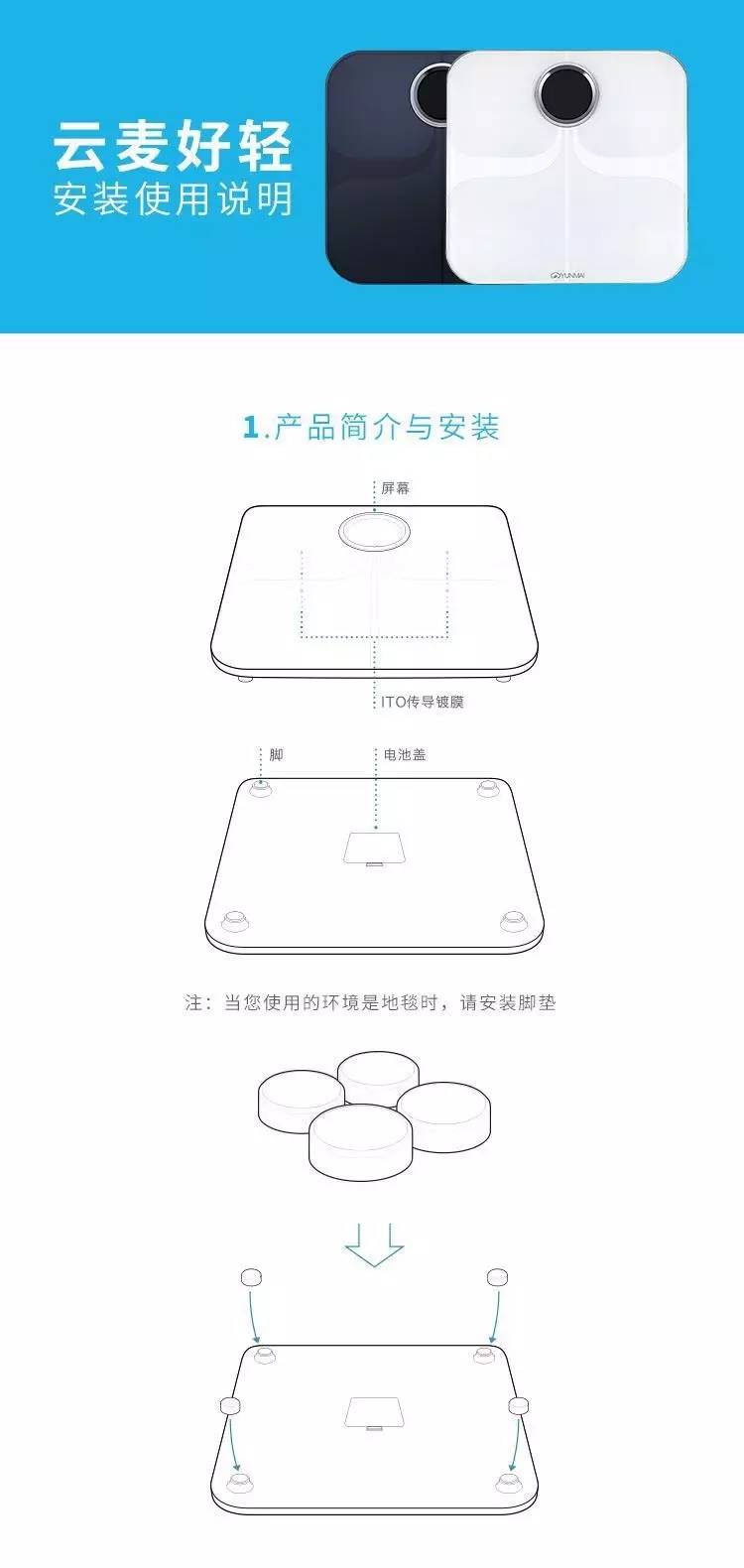 云麦好轻
安装使用说明

YUNMAI

1.产品简介与安装

屏幕

ITO传导镀膜

脚

电池盖

注：当您使用的环境是地毯时，请安装脚垫