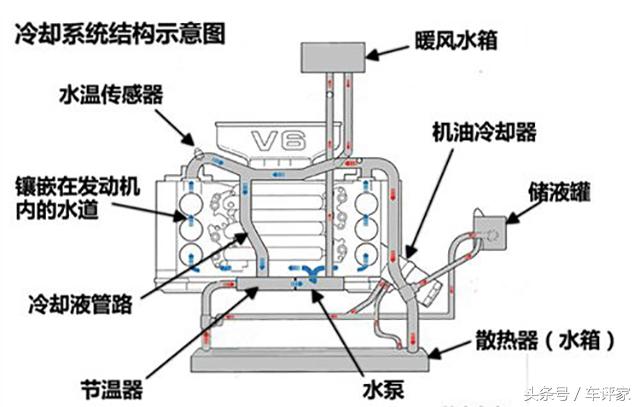 冷却系统结构示意图

暖风水箱

水温传感器

V6

机油冷却器

镶嵌在发动机内的水道

储液罐

冷却液管路

散热器（水箱）

节温器

水泵

头条号 / 车评家