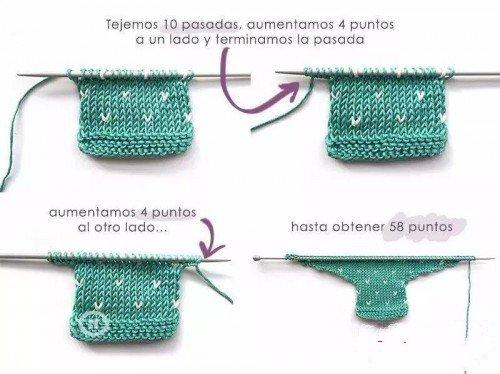 Tejemos 10 pasadas, aumentamos 4 puntos a un lado y terminamos la pasada

aumentamos 4 puntos al otro lado...

hasta obtener 58 puntos