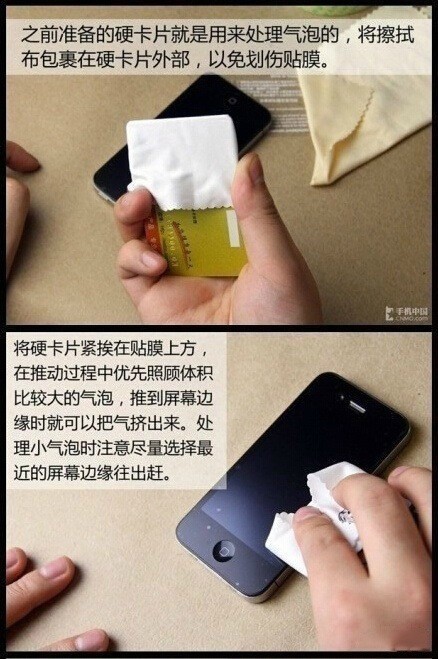 之前准备的硬卡片就是用来处理气泡的，将擦拭布包裹在硬卡片外部，以免划伤贴膜。

手机中国
CNMO.com

将硬卡片紧挨在贴膜上方，在推动过程中优先照顾体积比较大的气泡，推到屏幕边缘时就可以把气挤出来。处理小气泡时注意尽量选择最近的屏幕边缘往出赶。