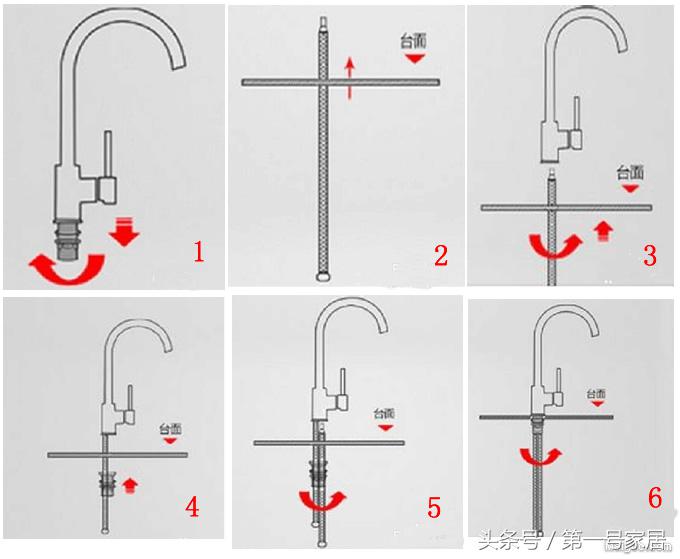 1

台面

2

台面

3

台面

4

台面

5

台面

6

头条号 / 第一号家居